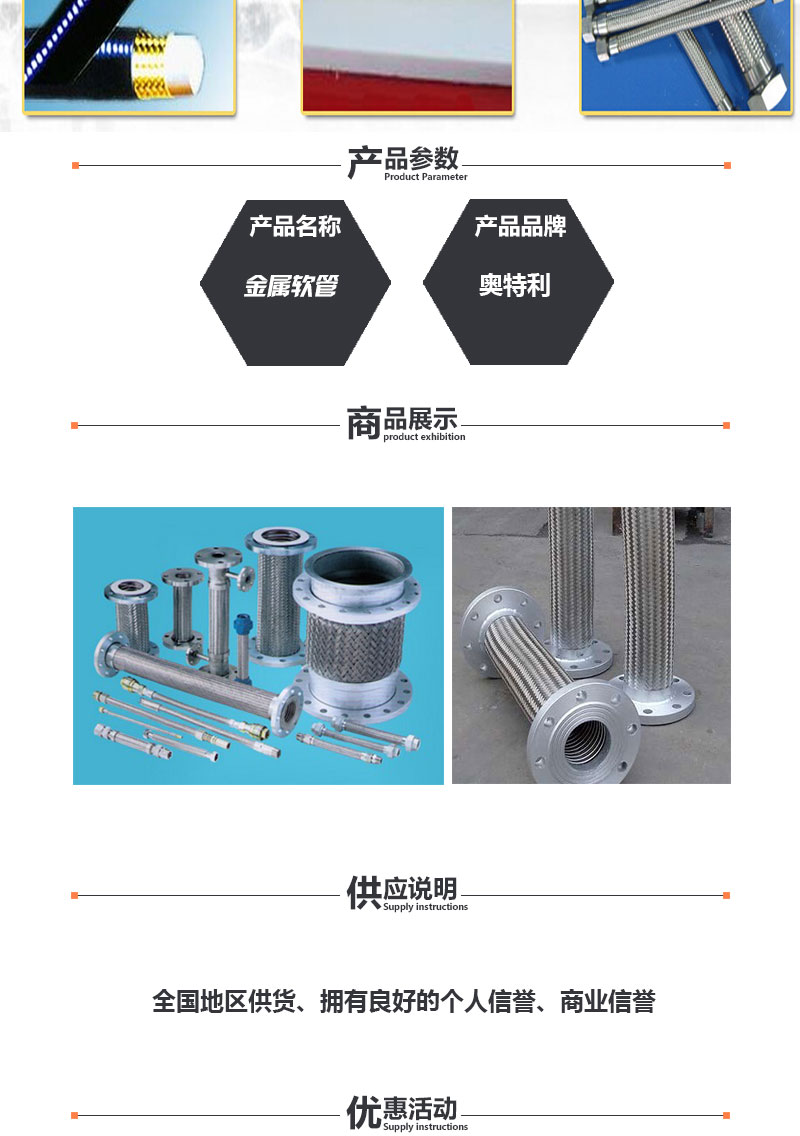 产品参数
Product Parameter

产品名称
金属软管

产品品牌
奥特利

商品展示
product exhibition

供应说明
Supply instructions

全国地区供货、拥有良好的个人信誉、商业信誉

优惠活动
Supply instructions